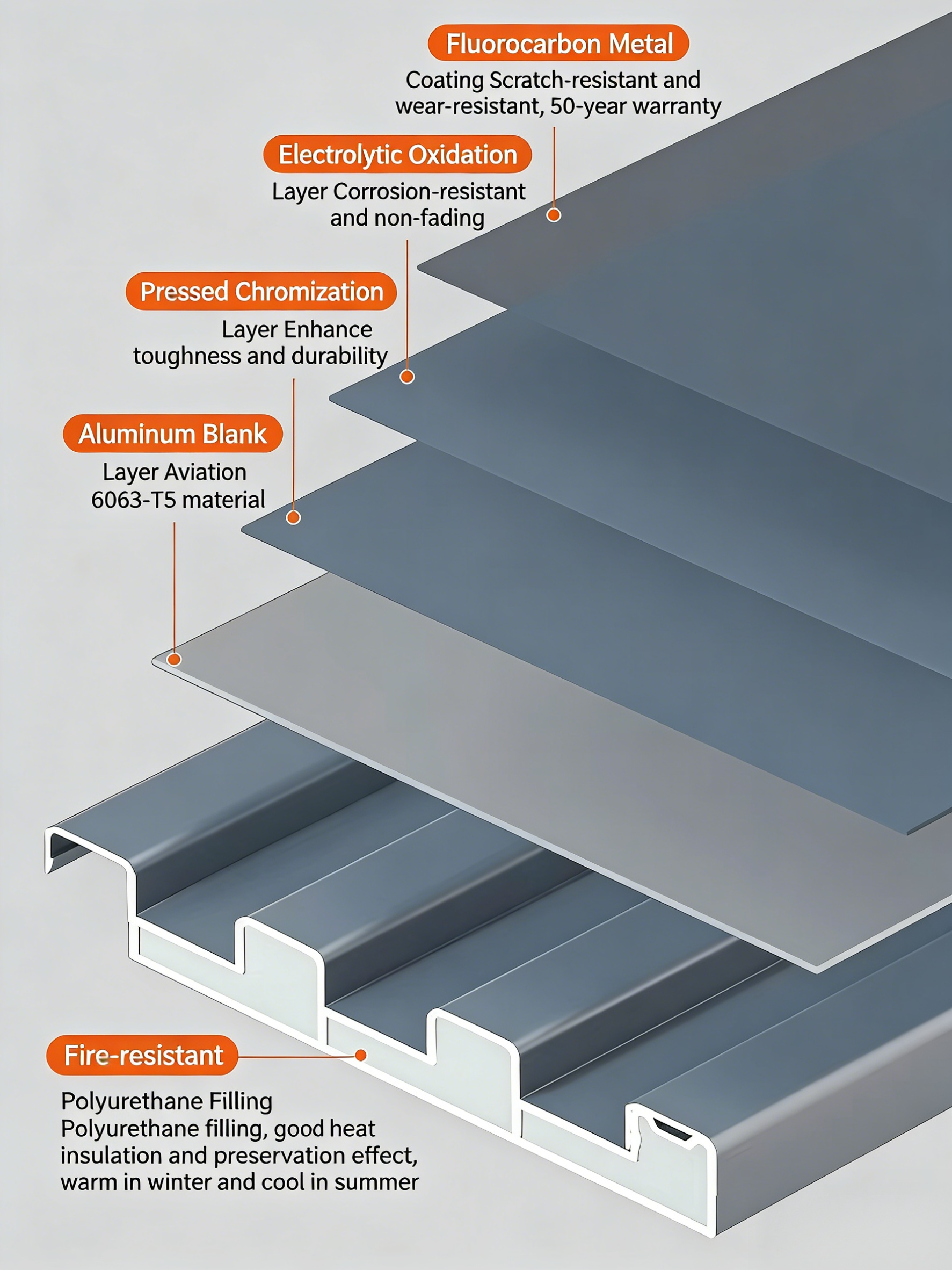 Fluorocarbon Metal
Coating Scratch-resistant and wear-resistant, 50-year warranty

Electrolytic Oxidation
Layer Corrosion-resistant and non-fading

Pressed Chromization
Layer Enhance toughness and durability

Aluminum Blank
Layer Aviation 6063-T5 material

Fire-resistant
Polyurethane Filling
Polyurethane filling, good heat insulation and preservation effect, warm in winter and cool in summer